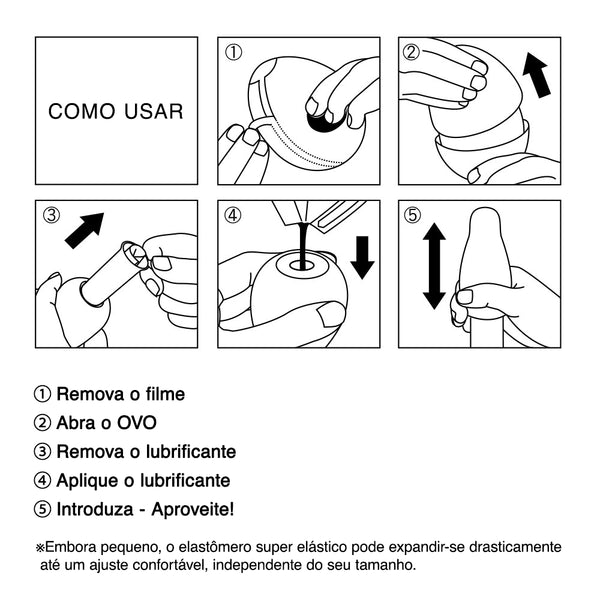 COMO USAR

①

②

③

④

⑤

① Remova o filme
② Abra o OVO
③ Remova o lubrificante
④ Aplique o lubrificante
⑤ Introduza - Aproveite!

※Embora pequeno, o elastômero super elástico pode expandir-se drasticamente até um ajuste confortável, independente do seu tamanho.