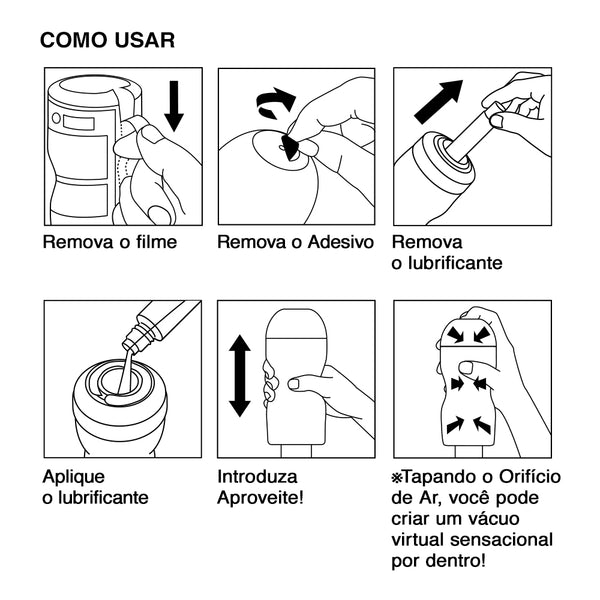 COMO USAR

Remova o filme

Remova o Adesivo

Remova o lubrificante

Aplique o lubrificante

Introduza Aproveite!

※Tapando o Orifício de Ar, você pode criar um vácuo virtual sensacional por dentro!