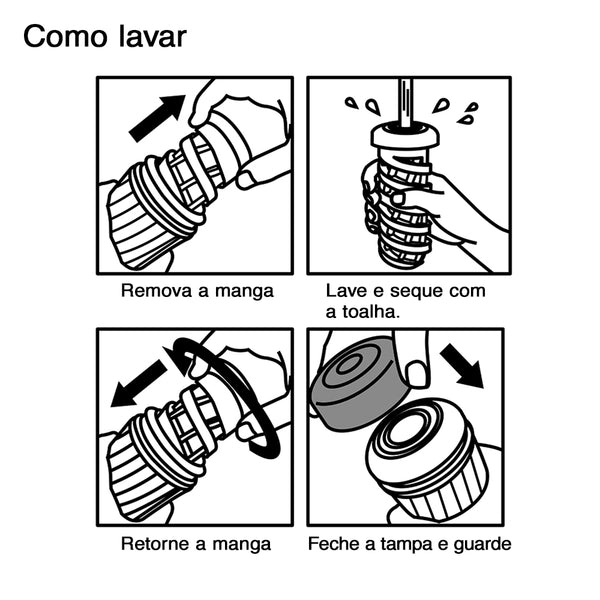 Como lavar

Remova a manga

Lave e seque com a toalha.

Retorne a manga

Feche a tampa e guarde